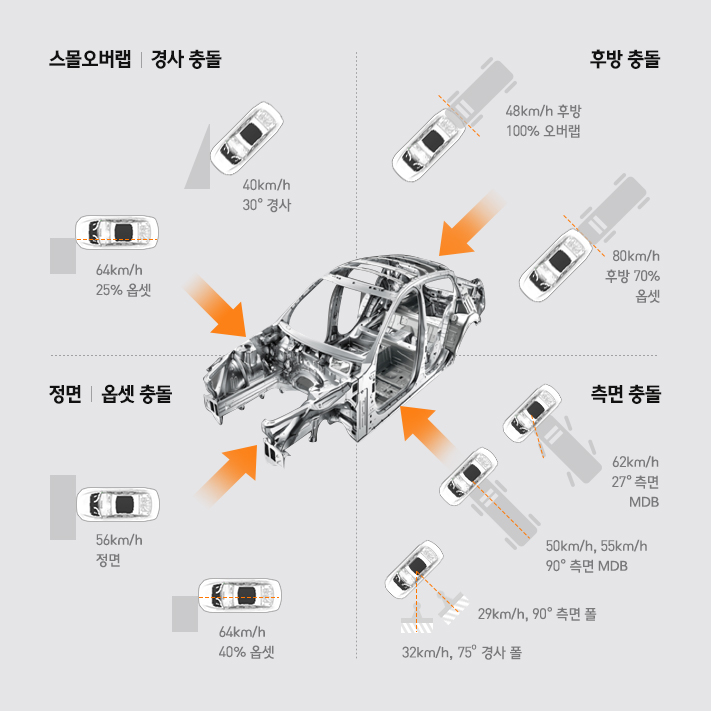 스몰오버랩 | 경사 충돌

40km/h
30° 경사

64km/h
25% 옵셋

후방 충돌

48km/h 후방
100% 오버랩

80km/h
후방 70%
옵셋

정면 | 옵셋 충돌

56km/h
정면

64km/h
40% 옵셋

측면 충돌

62km/h
27° 측면
MDB

50km/h, 55km/h
90° 측면 MDB

29km/h, 90° 측면 폴

32km/h, 75° 경사 폴