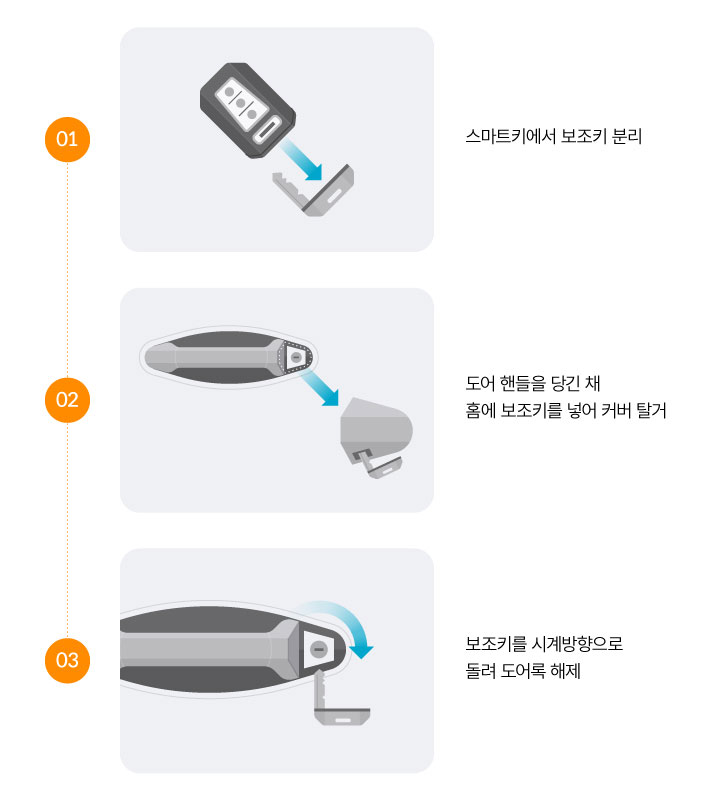 01

스마트키에서 보조키 분리

02

도어 핸들을 당긴 채
홈에 보조키를 넣어 커버 탈거

03

보조키를 시계방향으로
돌려 도어록 해제