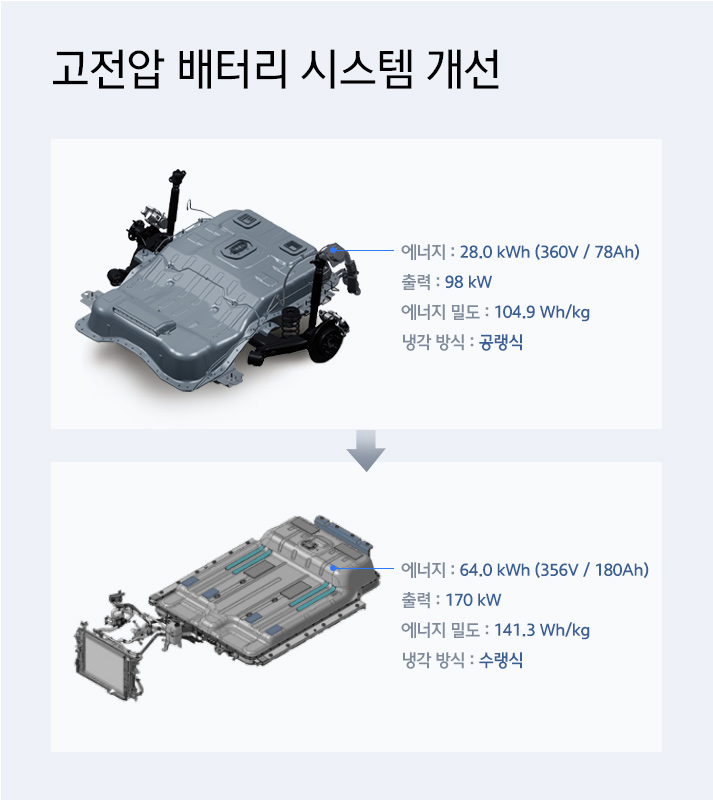 고전압 배터리 시스템 개선

에너지 : 28.0 kWh (360V / 78Ah)
출력 : 98 kW
에너지 밀도 : 104.9 Wh/kg
냉각 방식 : 공랭식

에너지 : 64.0 kWh (356V / 180Ah)
출력 : 170 kW
에너지 밀도 : 141.3 Wh/kg
냉각 방식 : 수랭식