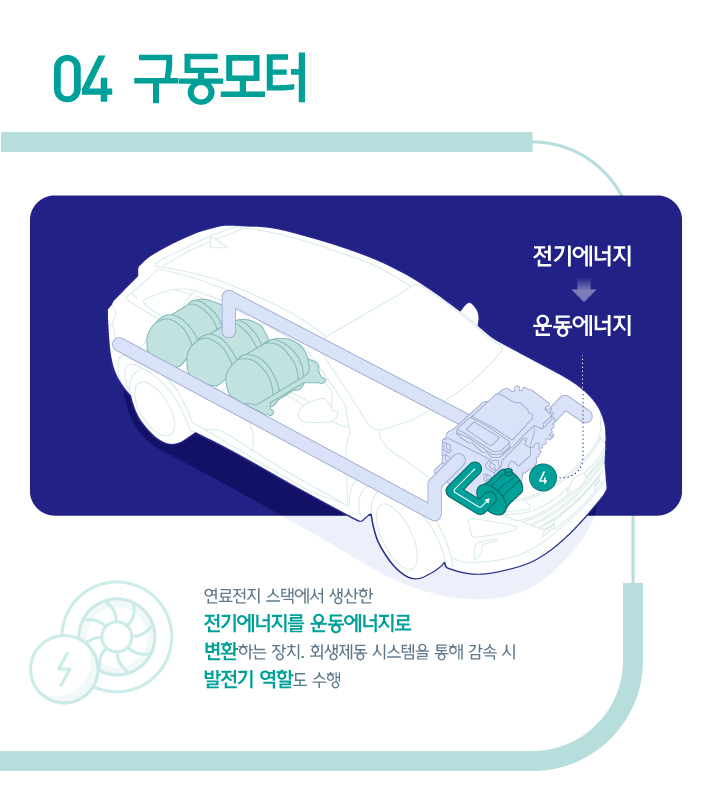 04 구동모터

전기에너지

운동에너지

4

연료전지 스택에서 생산한
전기에너지를 운동에너지로
변환하는 장치. 회생제동 시스템을 통해 감속 시
발전기 역할도 수행