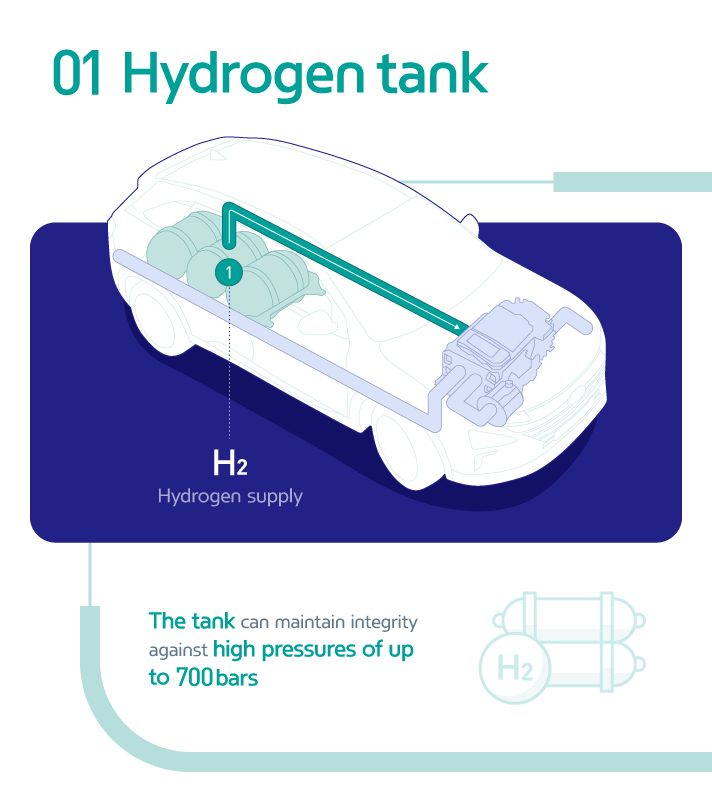 01 Hydrogen tank

1

$H_2$
Hydrogen supply

The tank can maintain integrity against high pressures of up to 700 bars

$H_2$