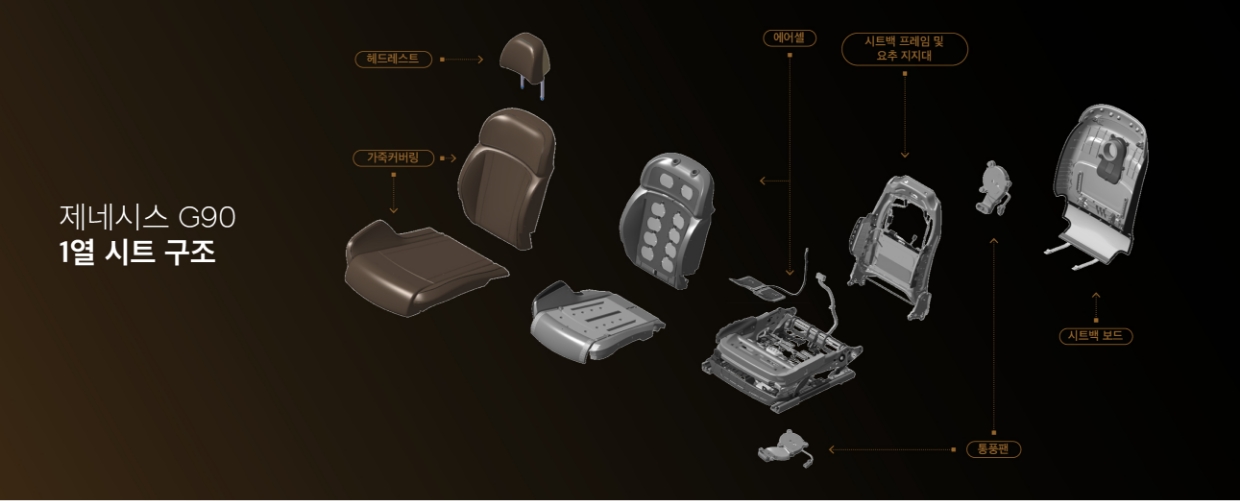 제네시스 G90
1열 시트 구조

헤드레스트

가죽커버링

에어셀

시트백 프레임 및 요추 지지대

시트백 보드

통풍팬