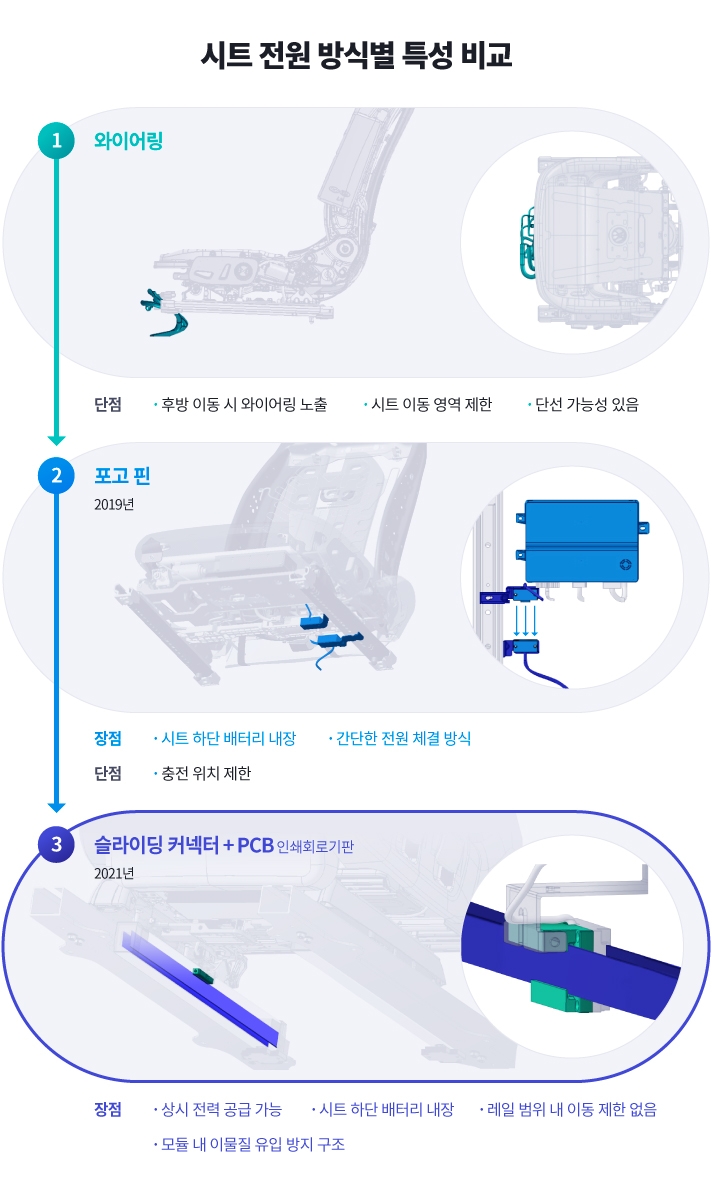 시트 전원 방식별 특성 비교

1 와이어링

단점 · 후방 이동 시 와이어링 노출 · 시트 이동 영역 제한 · 단선 가능성 있음

2 포고 핀
2019년

장점 · 시트 하단 배터리 내장 · 간단한 전원 체결 방식
단점 · 충전 위치 제한

3 슬라이딩 커넥터 + PCB 인쇄회로기판
2021년

장점 · 상시 전력 공급 가능 · 시트 하단 배터리 내장 · 레일 범위 내 이동 제한 없음
· 모듈 내 이물질 유입 방지 구조