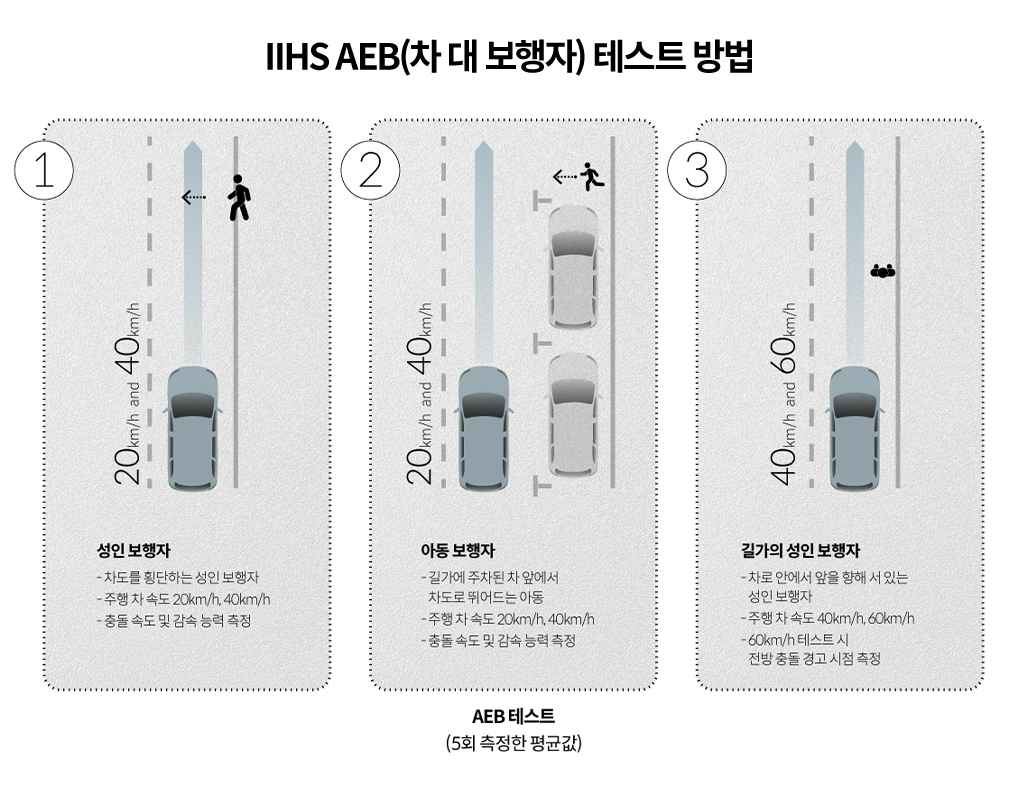 IIHS AEB(차 대 보행자) 테스트 방법

1

20km/h and 40km/h

성인 보행자
- 차도를 횡단하는 성인 보행자
- 주행 차 속도 20km/h, 40km/h
- 충돌 속도 및 감속 능력 측정

2

20km/h and 40km/h

아동 보행자
- 길가에 주차된 차 앞에서 차도로 뛰어드는 아동
- 주행 차 속도 20km/h, 40km/h
- 충돌 속도 및 감속 능력 측정

3

40km/h and 60km/h

길가의 성인 보행자
- 차로 안에서 앞을 향해 서 있는 성인 보행자
- 주행 차 속도 40km/h, 60km/h
- 60km/h 테스트 시 전방 충돌 경고 시점 측정

AEB 테스트
(5회 측정한 평균값)