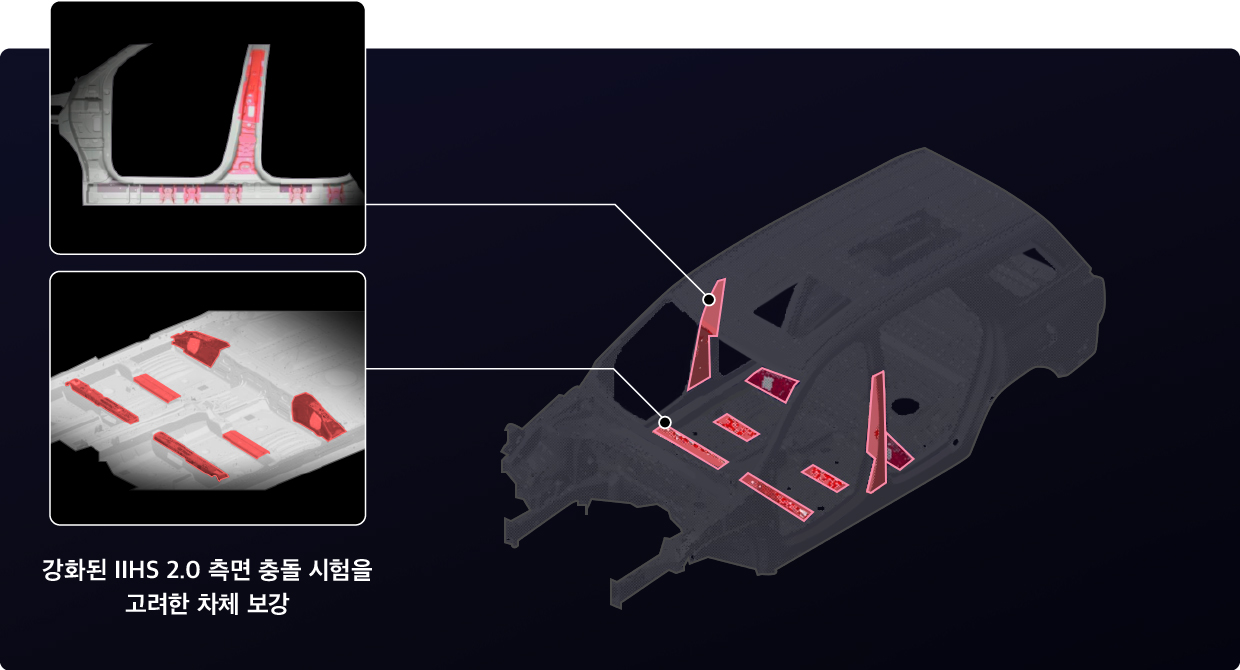 강화된 IIHS 2.0 측면 충돌 시험을 고려한 차체 보강