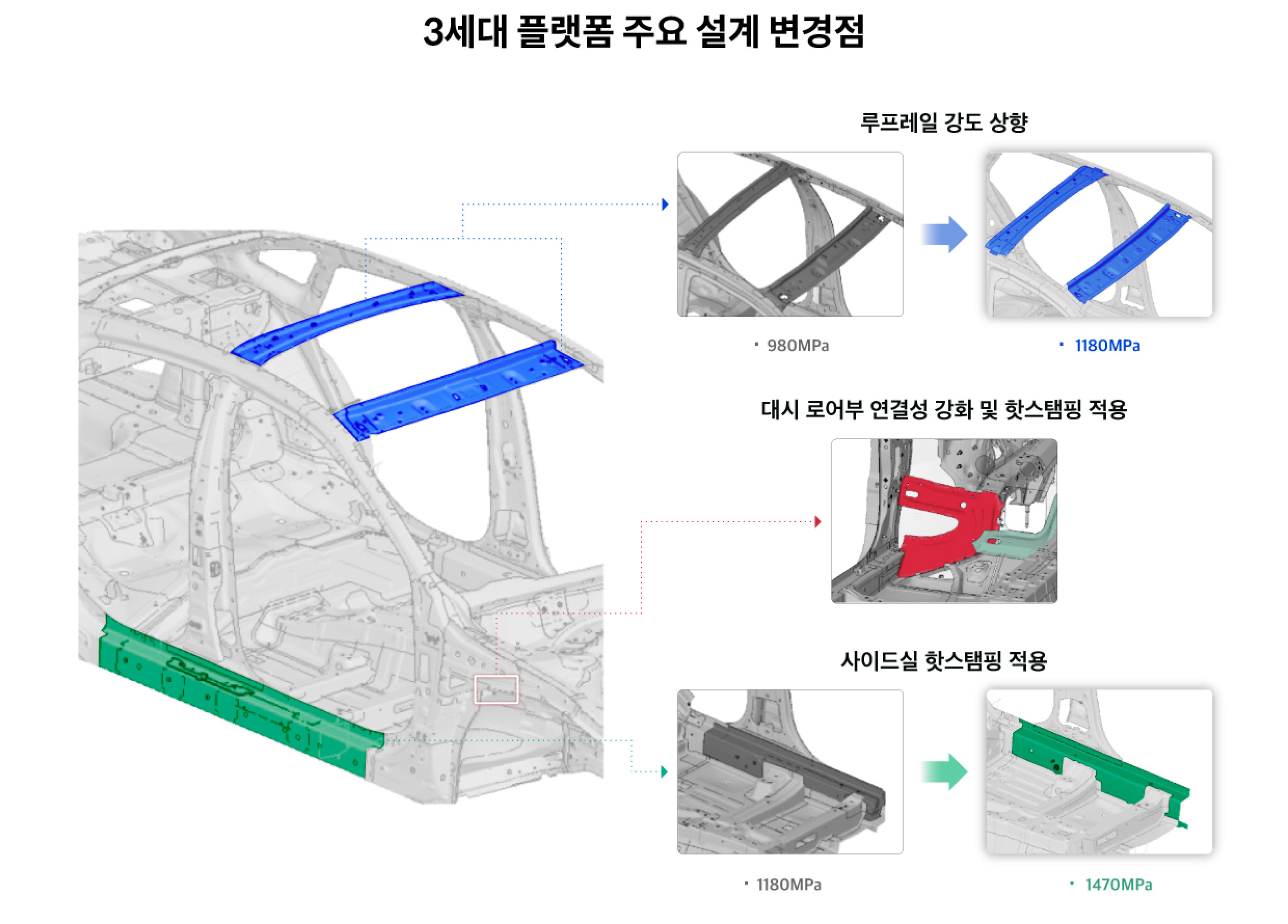 3세대 플랫폼 주요 설계 변경점

루프레일 강도 상향

· 980MPa

· 1180MPa

대시 로어부 연결성 강화 및 핫스탬핑 적용

사이드실 핫스탬핑 적용

· 1180MPa

· 1470MPa