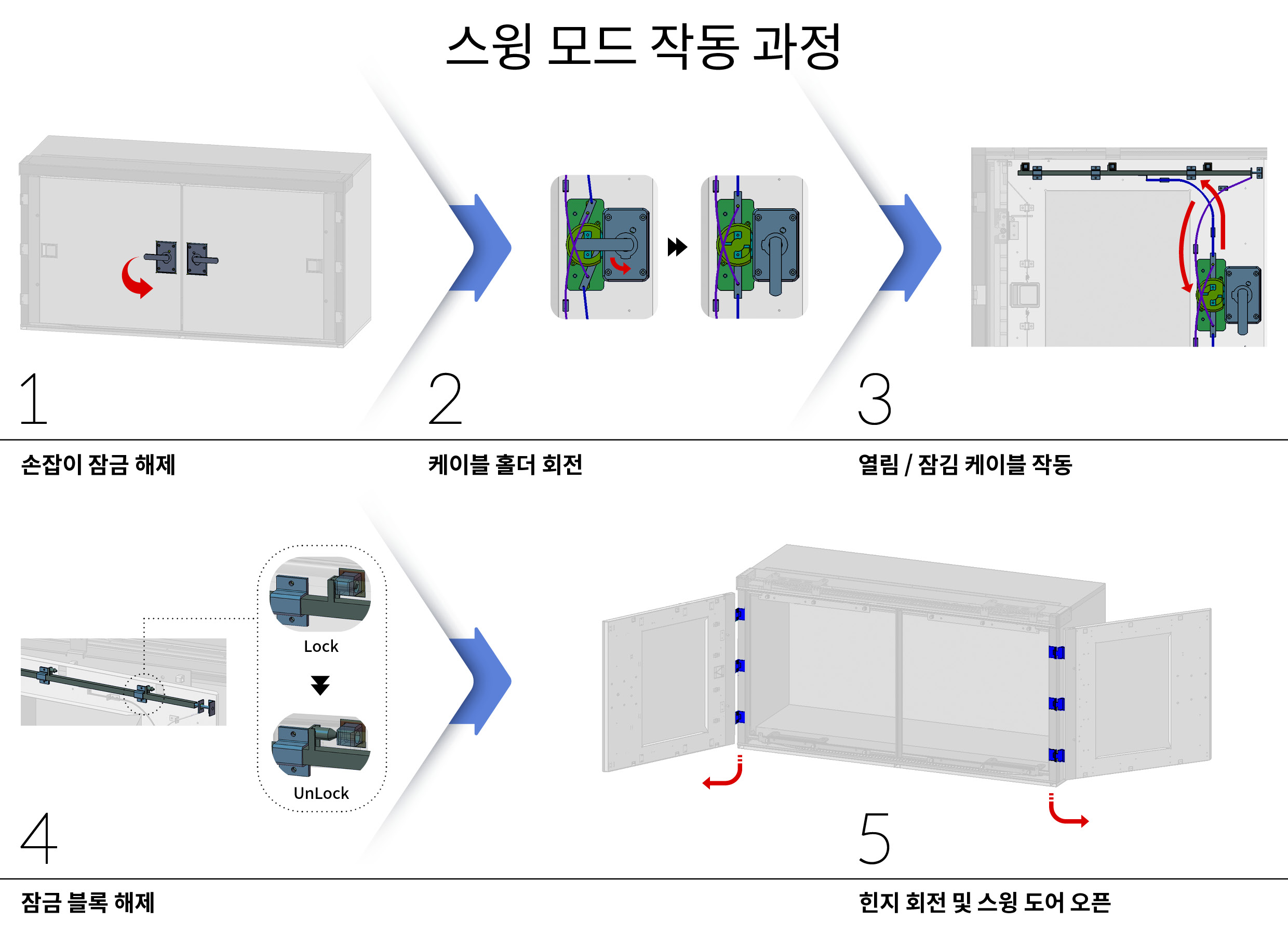 스윙 모드 작동 과정

1

손잡이 잠금 해제

2

케이블 홀더 회전

3

열림 / 잠김 케이블 작동

Lock

UnLock

4

잠금 블록 해제

5

힌지 회전 및 스윙 도어 오픈