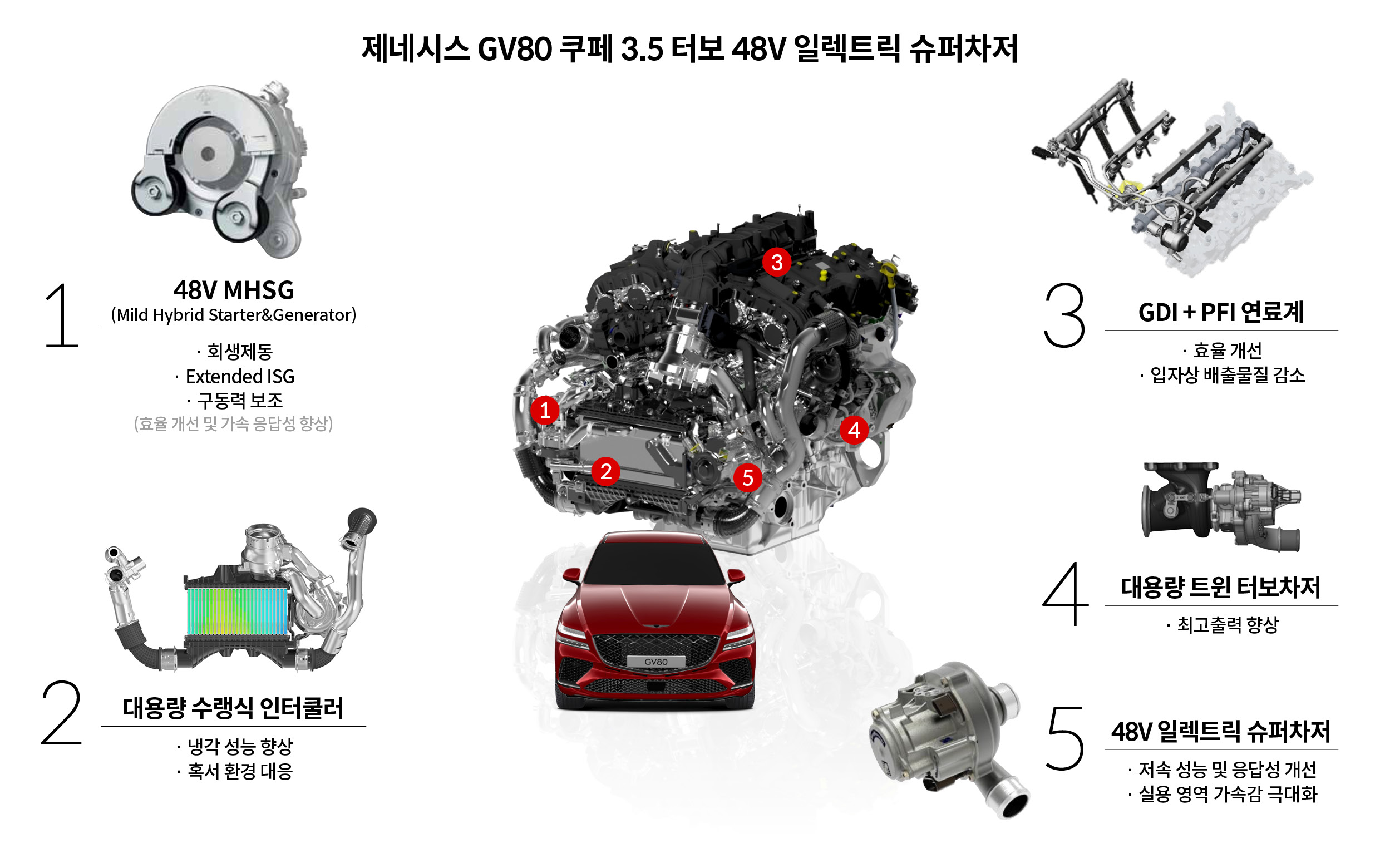 제네시스 GV80 쿠페 3.5 터보 48V 일렉트릭 슈퍼차저

1
48V MHSG
(Mild Hybrid Starter&Generator)
· 회생제동
· Extended ISG
· 구동력 보조
(효율 개선 및 가속 응답성 향상)

2
대용량 수랭식 인터쿨러
· 냉각 성능 향상
· 혹서 환경 대응

3
1
2
5
4

GV80

3
GDI + PFI 연료계
· 효율 개선
· 입자상 배출물질 감소

4
대용량 트윈 터보차저
· 최고출력 향상

5
48V 일렉트릭 슈퍼차저
· 저속 성능 및 응답성 개선
· 실용 영역 가속감 극대화