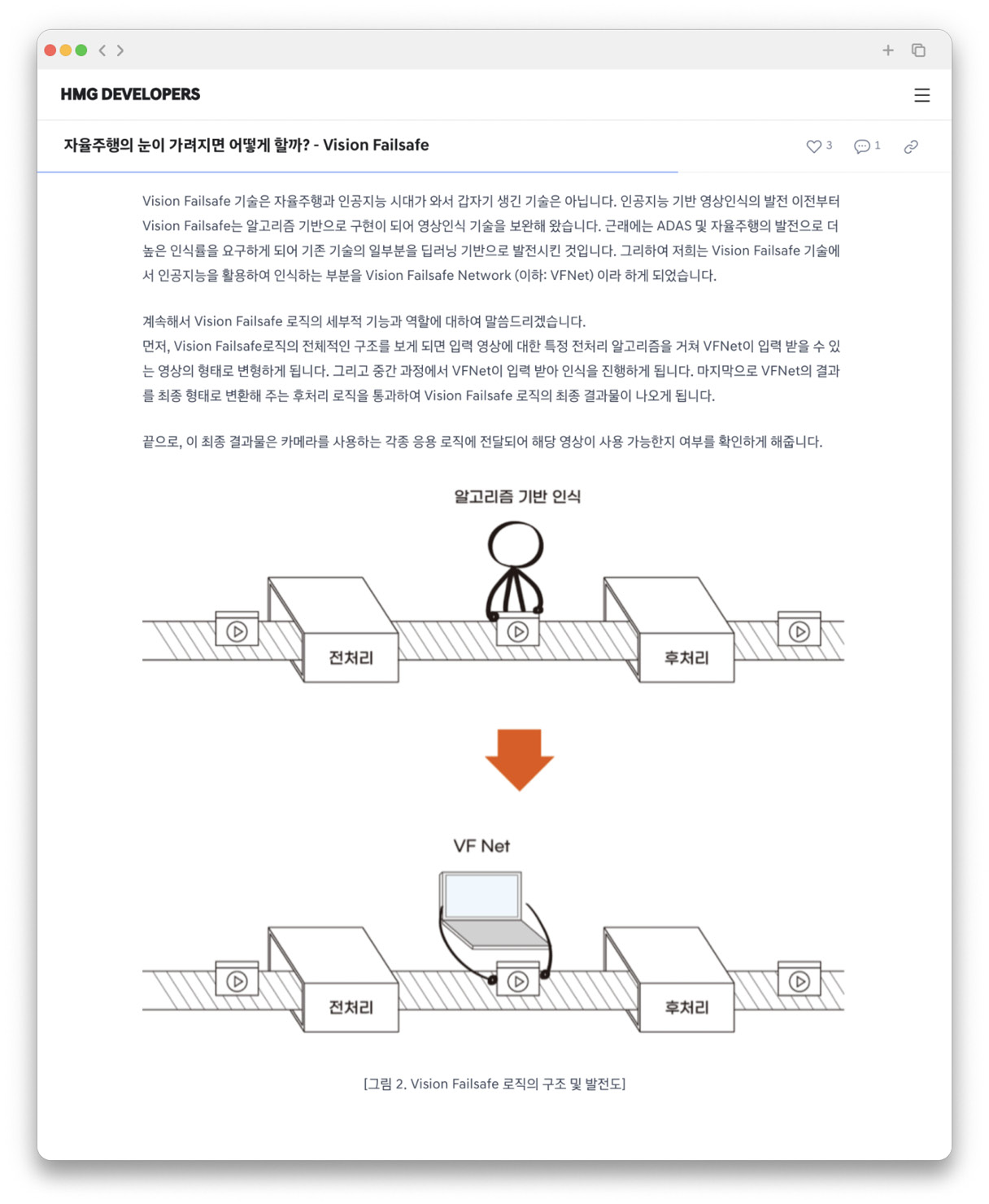 HMG DEVELOPERS

자율주행의 눈이 가려지면 어떻게 할까? - Vision Failsafe

3 1

Vision Failsafe 기술은 자율주행과 인공지능 시대가 와서 갑자기 생긴 기술은 아닙니다. 인공지능 기반 영상인식의 발전 이전부터 Vision Failsafe는 알고리즘 기반으로 구현이 되어 영상인식 기술을 보완해 왔습니다. 근래에는 ADAS 및 자율주행의 발전으로 더 높은 인식률을 요구하게 되어 기존 기술의 일부분을 딥러닝 기반으로 발전시킨 것입니다. 그리하여 저희는 Vision Failsafe 기술에서 인공지능을 활용하여 인식하는 부분을 Vision Failsafe Network (이하: VFNet) 이라 하게 되었습니다.

계속해서 Vision Failsafe 로직의 세부적 기능과 역할에 대하여 말씀드리겠습니다.
먼저, Vision Failsafe로직의 전체적인 구조를 보게 되면 입력 영상에 대한 특정 전처리 알고리즘을 거쳐 VFNet이 입력 받을 수 있는 영상의 형태로 변형하게 됩니다. 그리고 중간 과정에서 VFNet이 입력 받아 인식을 진행하게 됩니다. 마지막으로 VFNet의 결과를 최종 형태로 변환해 주는 후처리 로직을 통과하여 Vision Failsafe 로직의 최종 결과물이 나오게 됩니다.

끝으로, 이 최종 결과물은 카메라를 사용하는 각종 응용 로직에 전달되어 해당 영상이 사용 가능한지 여부를 확인하게 해줍니다.

알고리즘 기반 인식

전처리

후처리

VF Net

전처리

후처리

[그림 2. Vision Failsafe 로직의 구조 및 발전도]