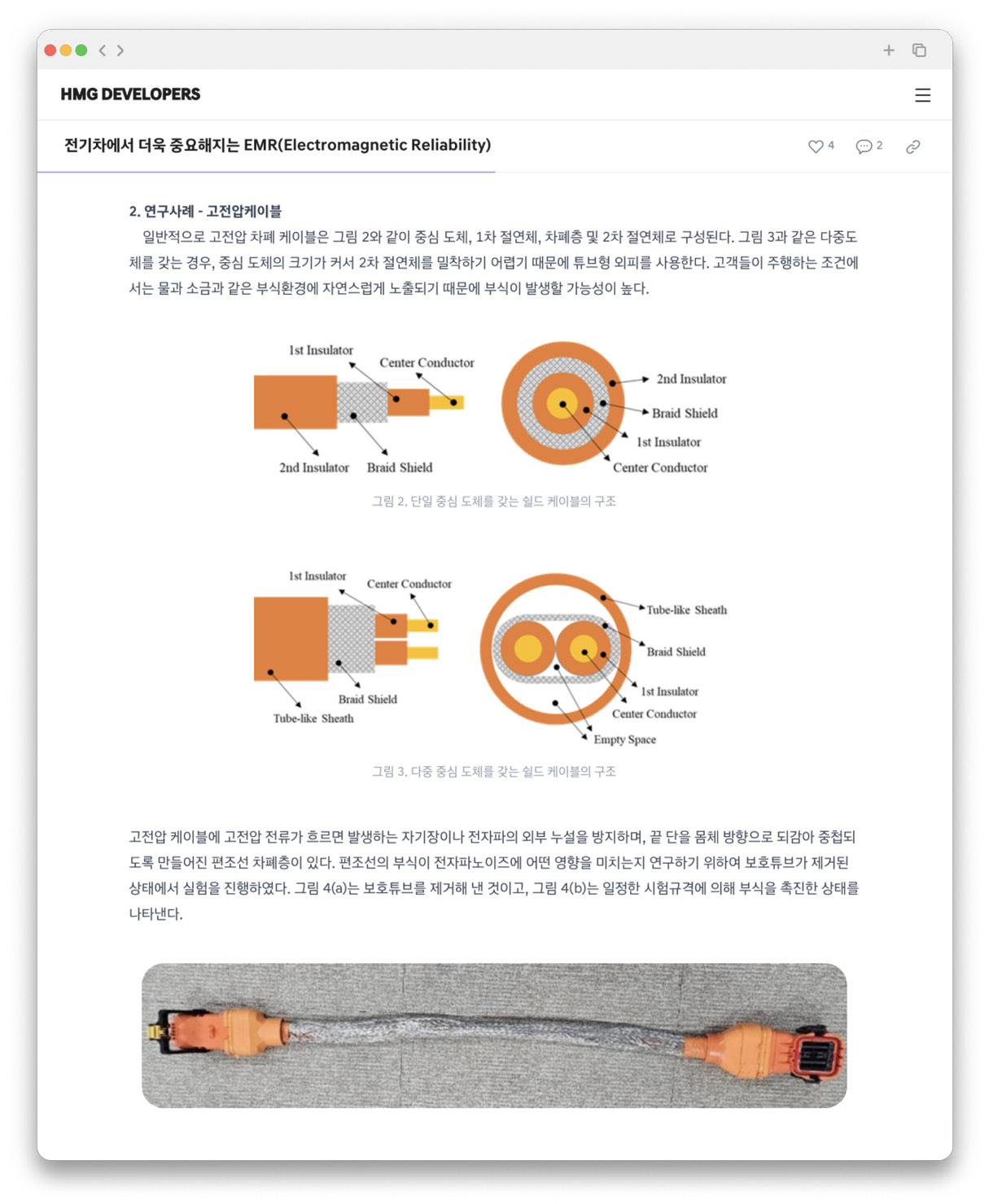 HMG DEVELOPERS

전기차에서 더욱 중요해지는 EMR(Electromagnetic Reliability)

4 2

2. 연구사례 - 고전압케이블

일반적으로 고전압 차폐 케이블은 그림 2와 같이 중심 도체, 1차 절연체, 차폐층 및 2차 절연체로 구성된다. 그림 3과 같은 다중도체를 갖는 경우, 중심 도체의 크기가 커서 2차 절연체를 밀착하기 어렵기 때문에 튜브형 외피를 사용한다. 고객들이 주행하는 조건에서는 물과 소금과 같은 부식환경에 자연스럽게 노출되기 때문에 부식이 발생할 가능성이 높다.

1st Insulator
Center Conductor
2nd Insulator
Braid Shield
2nd Insulator
Braid Shield
1st Insulator
Center Conductor

그림 2. 단일 중심 도체를 갖는 쉴드 케이블의 구조

1st Insulator
Center Conductor
Braid Shield
Tube-like Sheath
Tube-like Sheath
Braid Shield
1st Insulator
Center Conductor
Empty Space

그림 3. 다중 중심 도체를 갖는 쉴드 케이블의 구조

고전압 케이블에 고전압 전류가 흐르면 발생하는 자기장이나 전자파의 외부 누설을 방지하며, 끝 단을 몸체 방향으로 되감아 중첩되도록 만들어진 편조선 차폐층이 있다. 편조선의 부식이 전자파노이즈에 어떤 영향을 미치는지 연구하기 위하여 보호튜브가 제거된 상태에서 실험을 진행하였다. 그림 4(a)는 보호튜브를 제거해 낸 것이고, 그림 4(b)는 일정한 시험규격에 의해 부식을 촉진한 상태를 나타낸다.