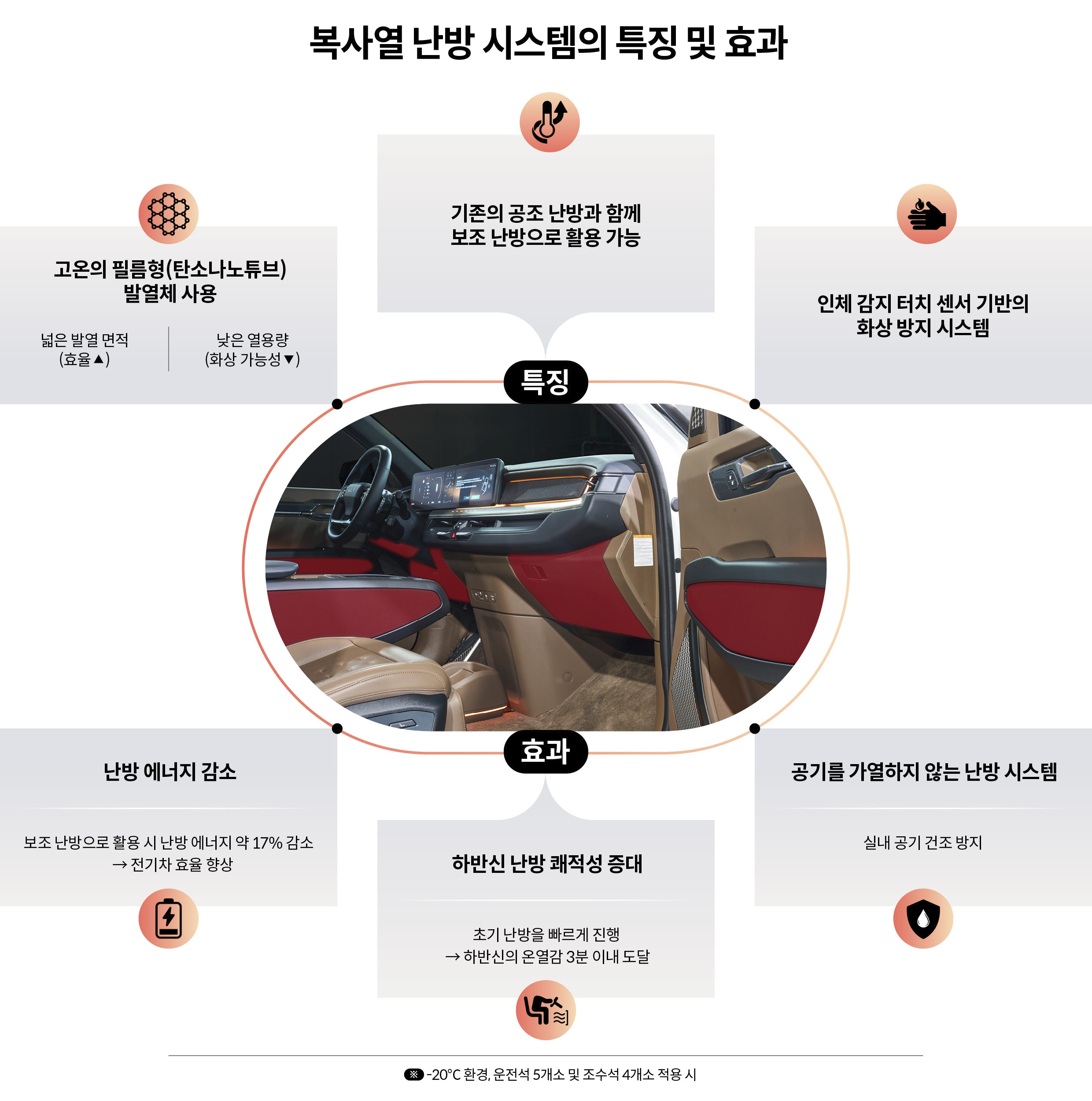 복사열 난방 시스템의 특징 및 효과

고온의 필름형(탄소나노튜브) 발열체 사용

넓은 발열 면적 (효율▲)

낮은 열용량 (화상 가능성▼)

기존의 공조 난방과 함께 보조 난방으로 활용 가능

인체 감지 터치 센서 기반의 화상 방지 시스템

특징

효과

난방 에너지 감소

보조 난방으로 활용 시 난방 에너지 약 17% 감소 → 전기차 효율 향상

하반신 난방 쾌적성 증대

초기 난방을 빠르게 진행 → 하반신의 온열감 3분 이내 도달

공기를 가열하지 않는 난방 시스템

실내 공기 건조 방지

※ -20°C 환경, 운전석 5개소 및 조수석 4개소 적용 시