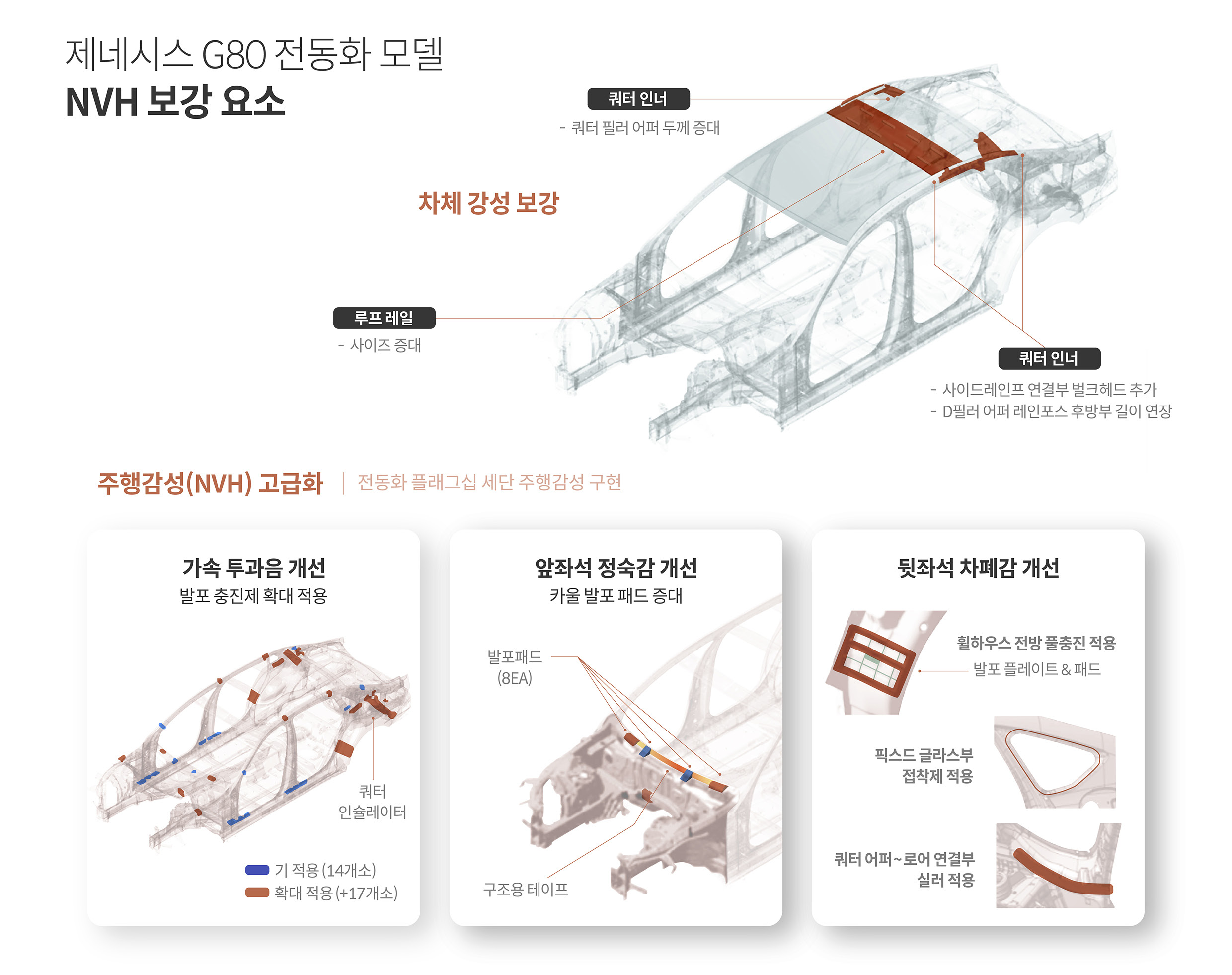 제네시스 G80 전동화 모델
NVH 보강 요소

쿼터 인너
- 쿼터 필러 어퍼 두께 증대

차체 강성 보강

루프 레일
- 사이즈 증대

쿼터 인너
- 사이드레인프 연결부 벌크헤드 추가
- D필러 어퍼 레인포스 후방부 길이 연장

주행감성(NVH) 고급화 | 전동화 플래그십 세단 주행감성 구현

가속 투과음 개선
발포 충진제 확대 적용

쿼터 인슐레이터

기 적용 (14개소)
확대 적용 (+17개소)

앞좌석 정숙감 개선
카울 발포 패드 증대

발포패드 (8EA)

구조용 테이프

뒷좌석 차폐감 개선

휠하우스 전방 풀충진 적용
발포 플레이트 & 패드

픽스드 글라스부 접착제 적용

쿼터 어퍼~로어 연결부 실러 적용