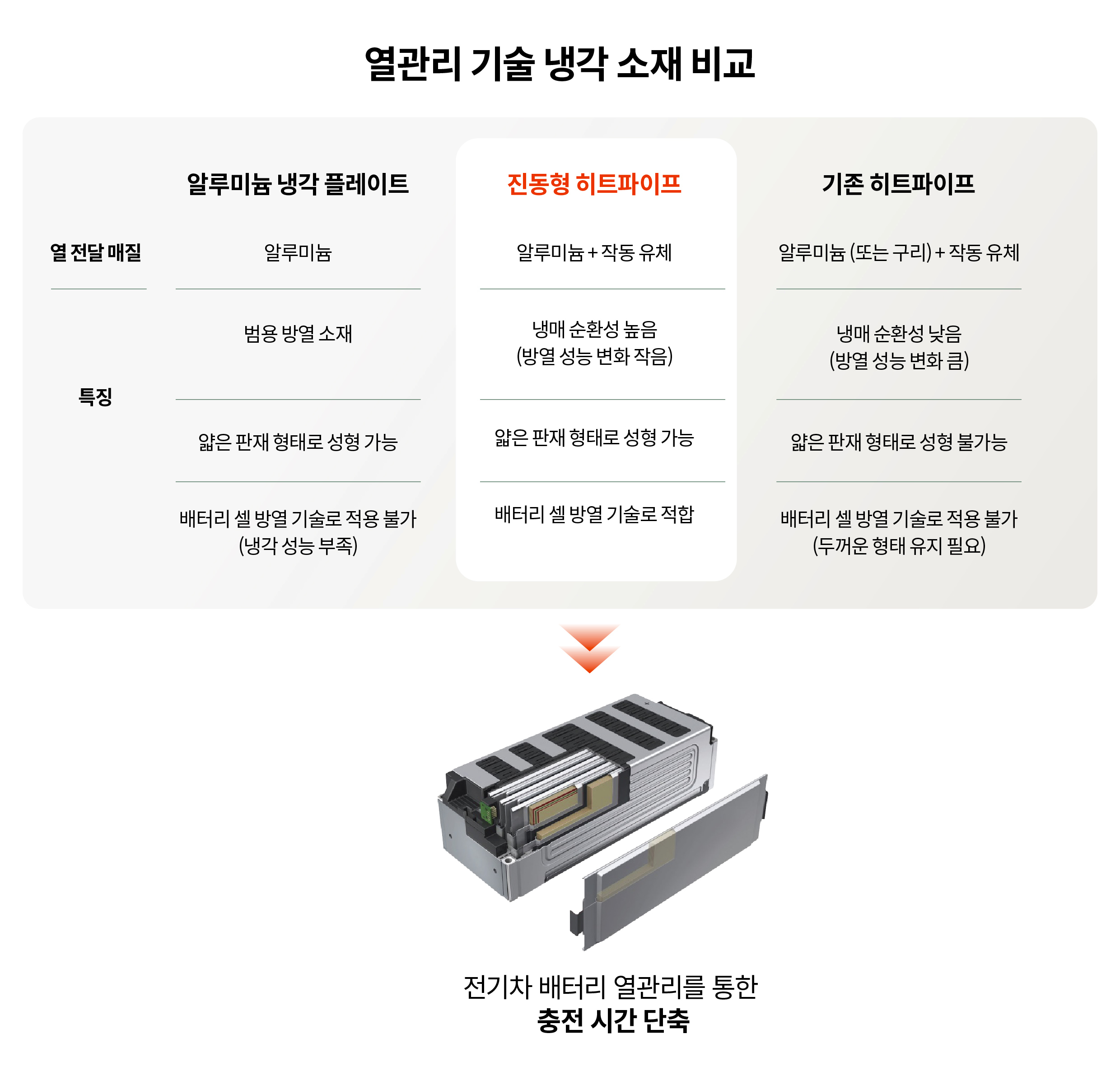 열관리 기술 냉각 소재 비교

| | 알루미늄 냉각 플레이트 | 진동형 히트파이프 | 기존 히트파이프 |
|---|---|---|---|
| 열 전달 매질 | 알루미늄 | 알루미늄 + 작동 유체 | 알루미늄 (또는 구리) + 작동 유체 |
| 특징 | 범용 방열 소재 | 냉매 순환성 높음 (방열 성능 변화 작음) | 냉매 순환성 낮음 (방열 성능 변화 큼) |
| | 얇은 판재 형태로 성형 가능 | 얇은 판재 형태로 성형 가능 | 얇은 판재 형태로 성형 불가능 |
| | 배터리 셀 방열 기술로 적용 불가 (냉각 성능 부족) | 배터리 셀 방열 기술로 적합 | 배터리 셀 방열 기술로 적용 불가 (두꺼운 형태 유지 필요) |

전기차 배터리 열관리를 통한
충전 시간 단축