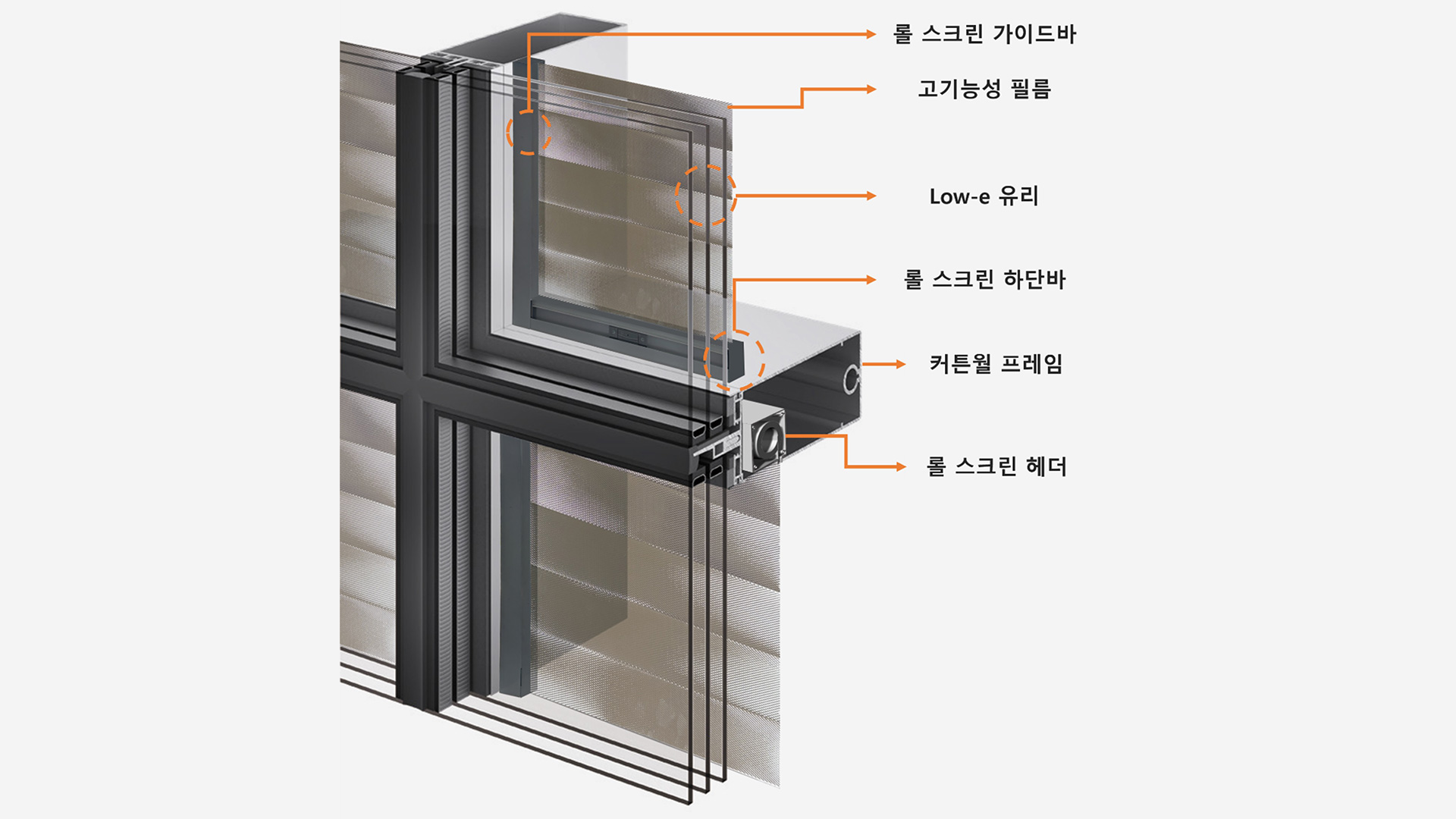 롤 스크린 가이드바

고기능성 필름

Low-e 유리

롤 스크린 하단바

커튼월 프레임

롤 스크린 헤더